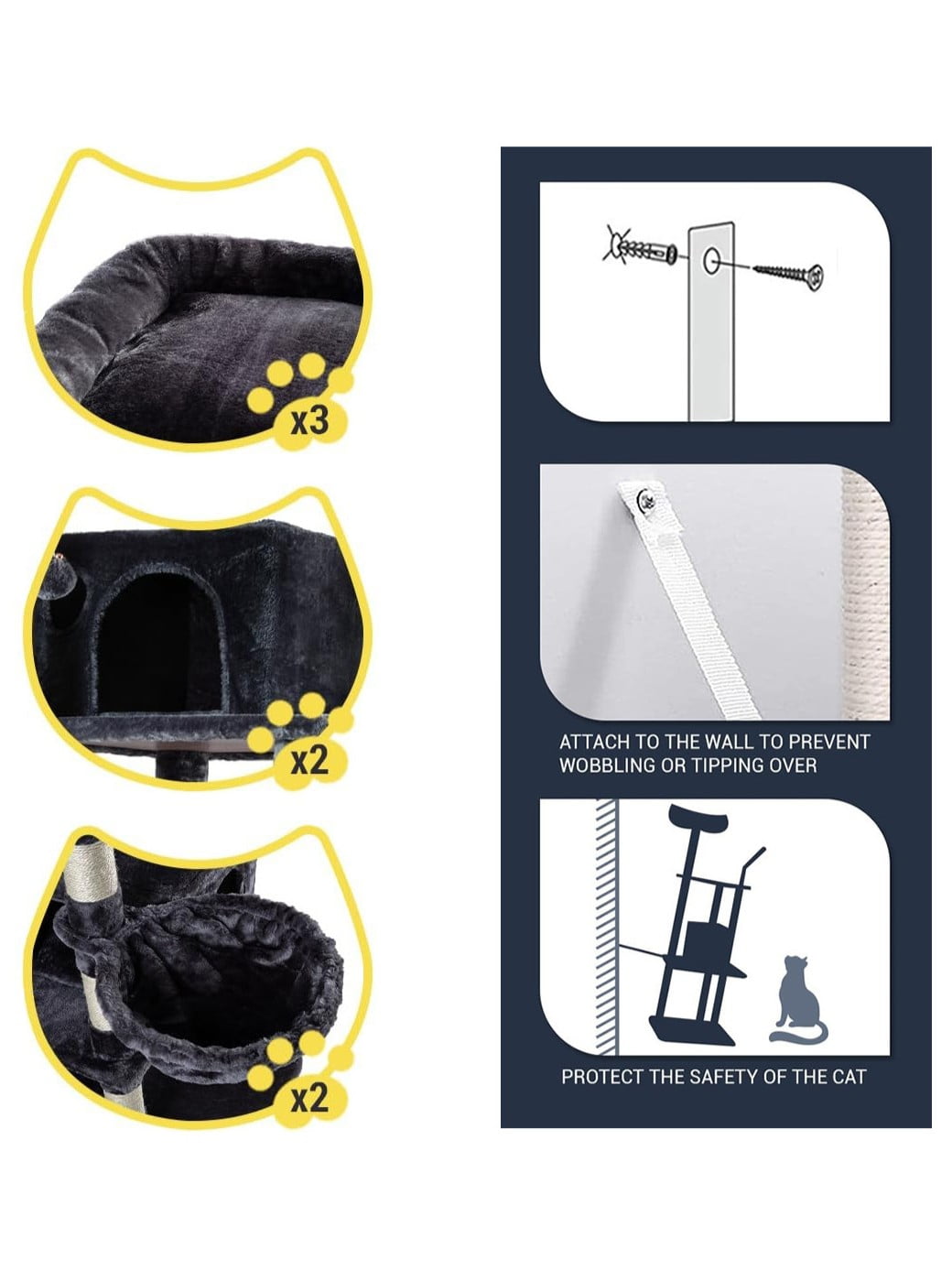 x3

x2

x2

ATTACH TO THE WALL TO PREVENT WOBBLING OR TIPPING OVER

PROTECT THE SAFETY OF THE CAT